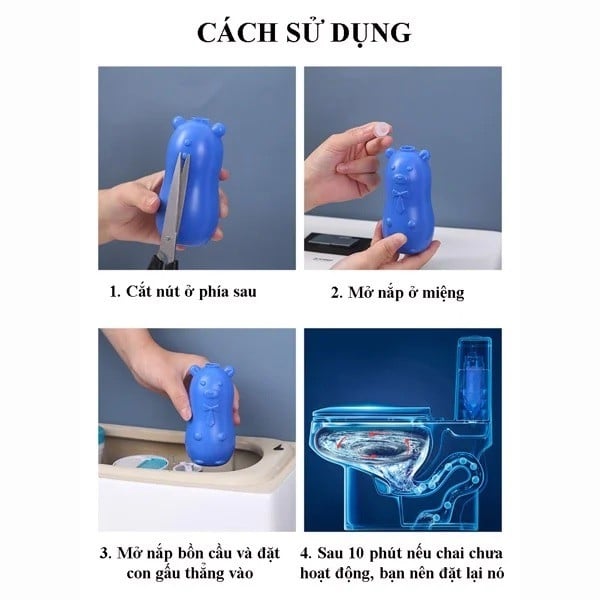 CÁCH SỬ DỤNG

1. Cắt nút ở phía sau

2. Mở nắp ở miệng

3. Mở nắp bồn cầu và đặt con gấu thẳng vào

4. Sau 10 phút nếu chai chưa hoạt động, bạn nên đặt lại nó